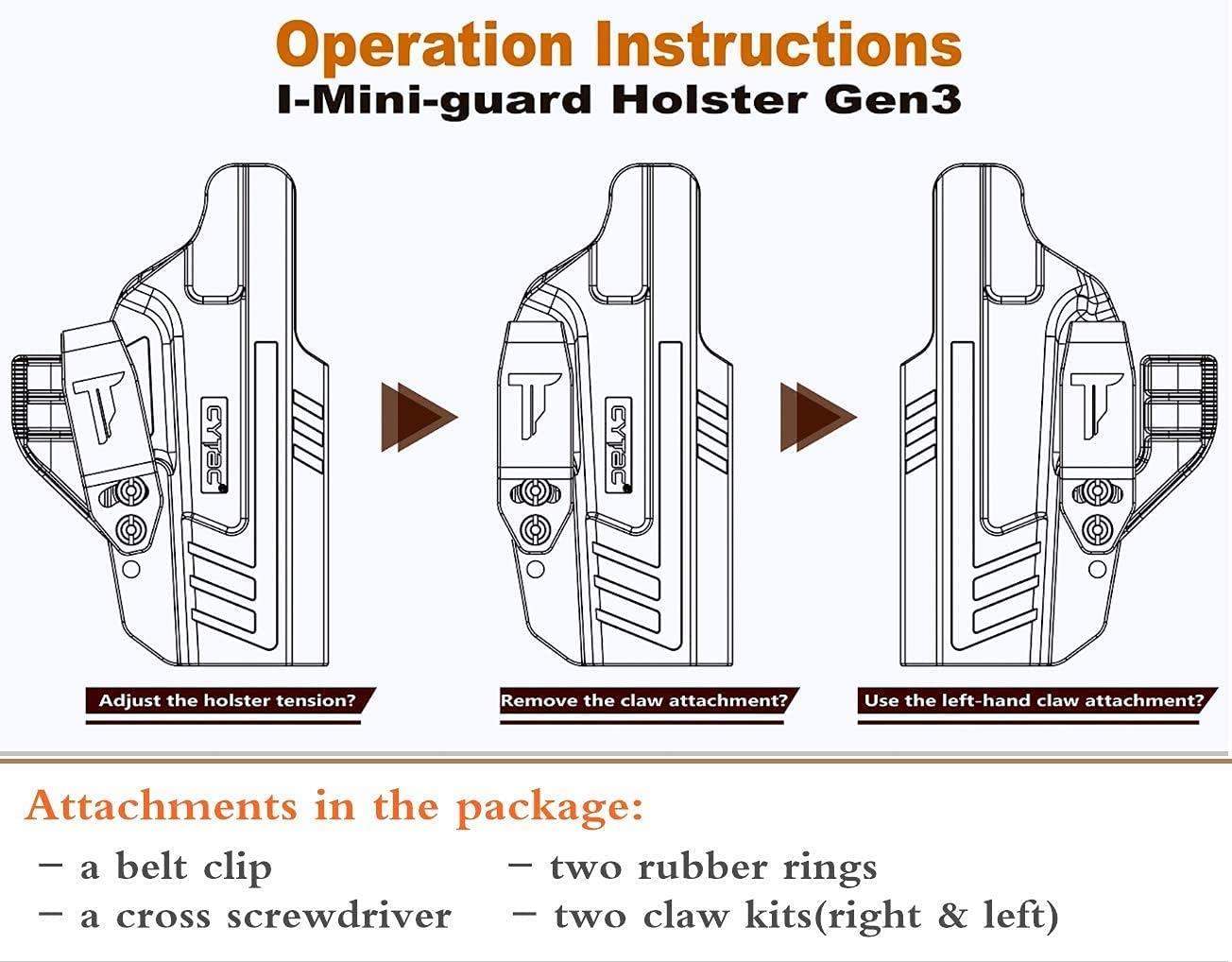 Operation Instructions
I-Mini-guard Holster Gen3

CYTAC

CYTAC

Adjust the holster tension?

Remove the claw attachment?

Use the left-hand claw attachment?

Attachments in the package:

– a belt clip

– a cross screwdriver

– two rubber rings

– two claw kits(right & left)